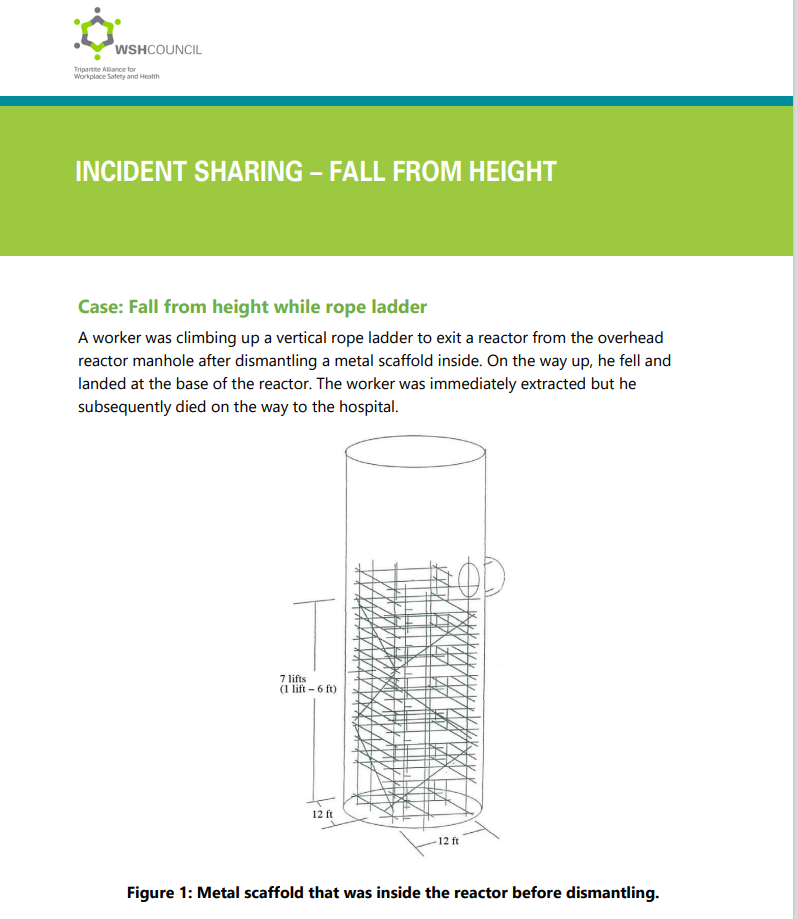 WSHCOUNCIL
Tripartite Alliance for Workplace Safety and Health

INCIDENT SHARING – FALL FROM HEIGHT

Case: Fall from height while rope ladder

A worker was climbing up a vertical rope ladder to exit a reactor from the overhead reactor manhole after dismantling a metal scaffold inside. On the way up, he fell and landed at the base of the reactor. The worker was immediately extracted but he subsequently died on the way to the hospital.

7 lifts
(1 lift – 6 ft)

12 ft

12 ft

Figure 1: Metal scaffold that was inside the reactor before dismantling.