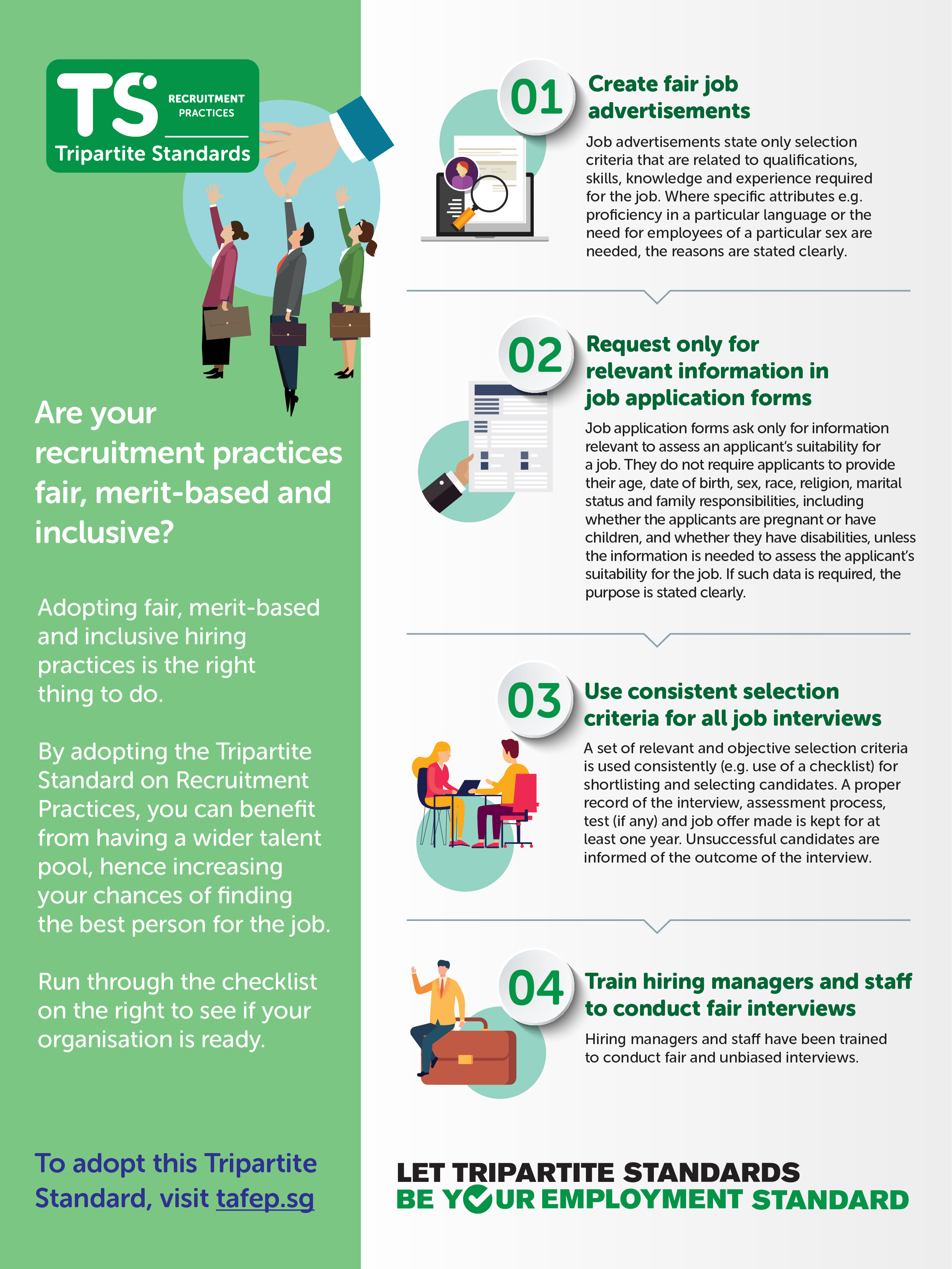 TS RECRUITMENT PRACTICES
Tripartite Standards

Are your recruitment practices fair, merit-based and inclusive?

Adopting fair, merit-based and inclusive hiring practices is the right thing to do.

By adopting the Tripartite Standard on Recruitment Practices, you can benefit from having a wider talent pool, hence increasing your chances of finding the best person for the job.

Run through the checklist on the right to see if your organisation is ready.

To adopt this Tripartite Standard, visit tafep.sg

01 Create fair job advertisements

Job advertisements state only selection criteria that are related to qualifications, skills, knowledge and experience required for the job. Where specific attributes e.g. proficiency in a particular language or the need for employees of a particular sex are needed, the reasons are stated clearly.

02 Request only for relevant information in job application forms

Job application forms ask only for information relevant to assess an applicant's suitability for a job. They do not require applicants to provide their age, date of birth, sex, race, religion, marital status and family responsibilities, including whether the applicants are pregnant or have children, and whether they have disabilities, unless the information is needed to assess the applicant's suitability for the job. If such data is required, the purpose is stated clearly.

03 Use consistent selection criteria for all job interviews

A set of relevant and objective selection criteria is used consistently (e.g. use of a checklist) for shortlisting and selecting candidates. A proper record of the interview, assessment process, test (if any) and job offer made is kept for at least one year. Unsuccessful candidates are informed of the outcome of the interview.

04 Train hiring managers and staff to conduct fair interviews

Hiring managers and staff have been trained to conduct fair and unbiased interviews.

LET TRIPARTITE STANDARDS
BE YOUR EMPLOYMENT STANDARD